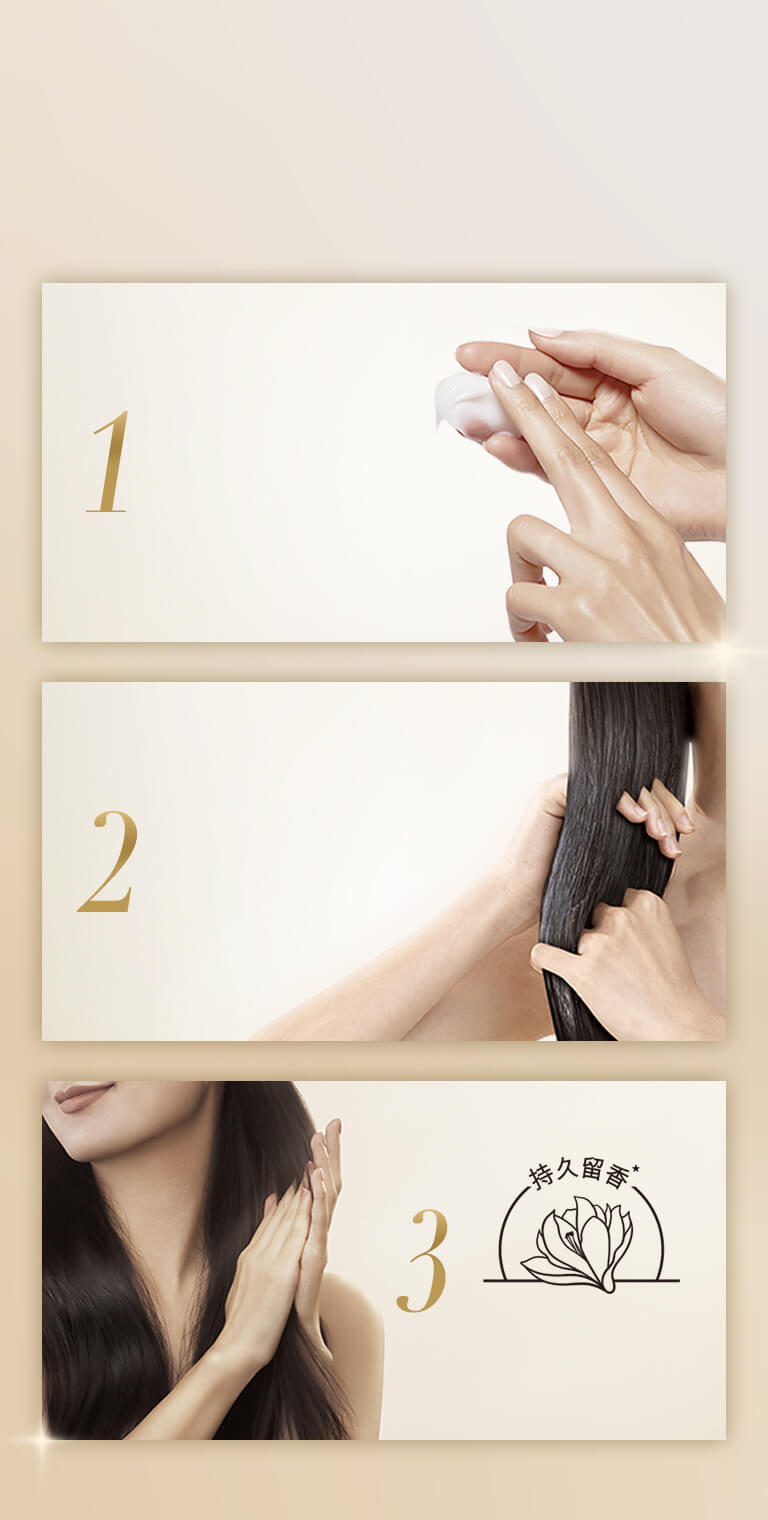 1

2

3

持久留香*